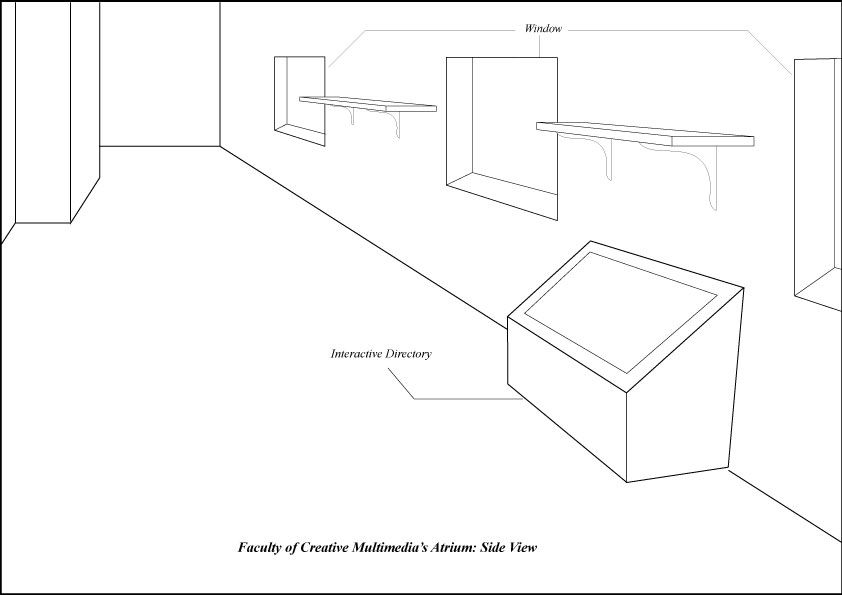 Window

Interactive Directory

Faculty of Creative Multimedia's Atrium: Side View