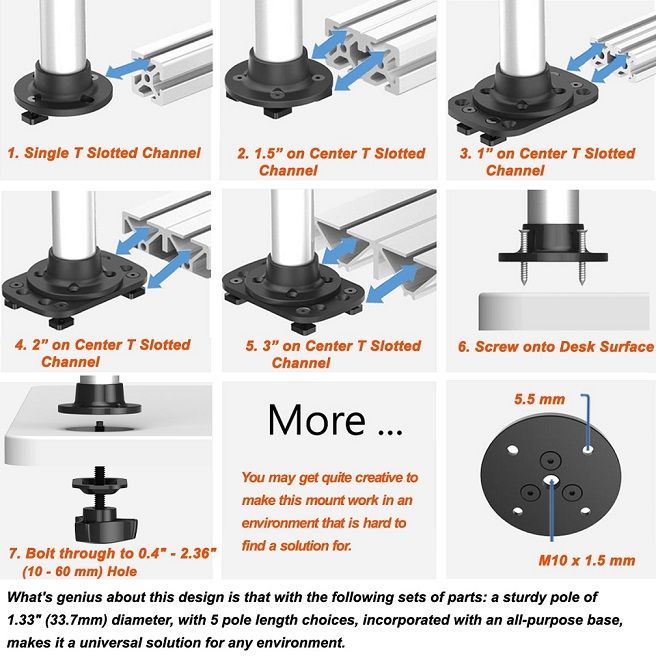 1. Single T Slotted Channel

2. 1.5" on Center T Slotted Channel

3. 1" on Center T Slotted Channel

4. 2" on Center T Slotted Channel

5. 3" on Center T Slotted Channel

6. Screw onto Desk Surface

7. Bolt through to 0.4" - 2.36" (10 - 60 mm) Hole

More ...

You may get quite creative to make this mount work in an environment that is hard to find a solution for.

5.5 mm

M10 x 1.5 mm

What's genius about this design is that with the following sets of parts: a sturdy pole of 1.33" (33.7mm) diameter, with 5 pole length choices, incorporated with an all-purpose base, makes it a universal solution for any environment.